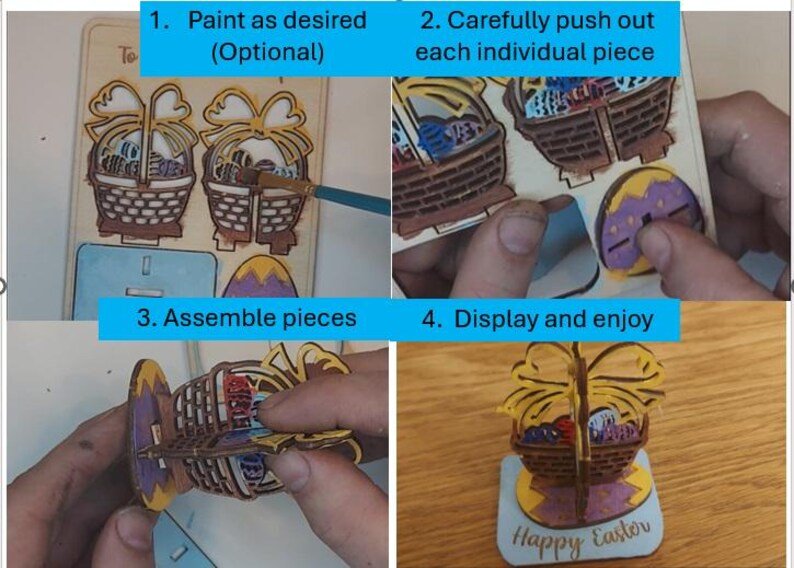 To

1. Paint as desired (Optional)

2. Carefully push out each individual piece

3. Assemble pieces

4. Display and enjoy

Happy Easter